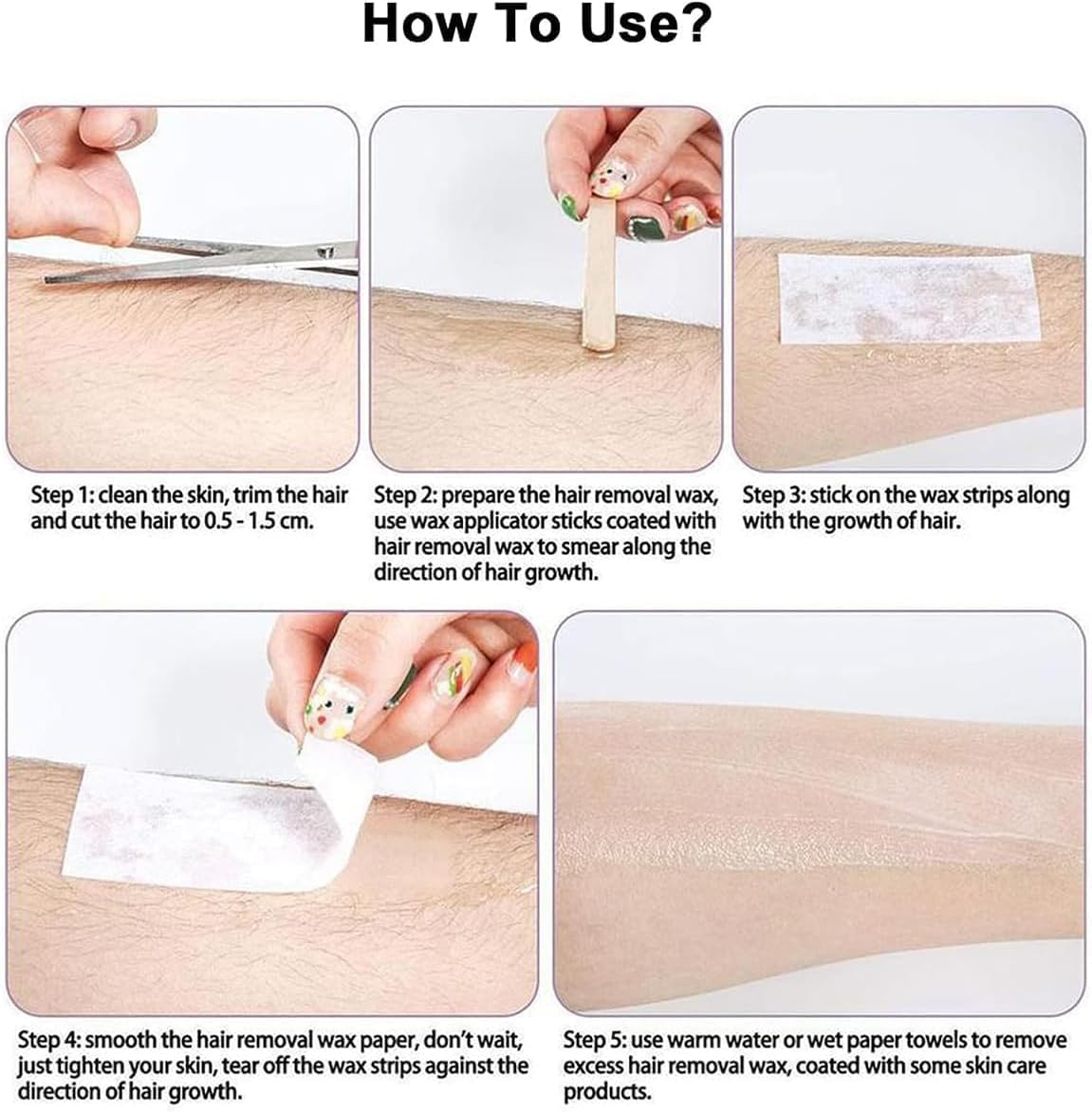 How To Use?

Step 1: clean the skin, trim the hair and cut the hair to 0.5 - 1.5 cm.

Step 2: prepare the hair removal wax, use wax applicator sticks coated with hair removal wax to smear along the direction of hair growth.

Step 3: stick on the wax strips along with the growth of hair.

Step 4: smooth the hair removal wax paper, don't wait, just tighten your skin, tear off the wax strips against the direction of hair growth.

Step 5: use warm water or wet paper towels to remove excess hair removal wax, coated with some skin care products.