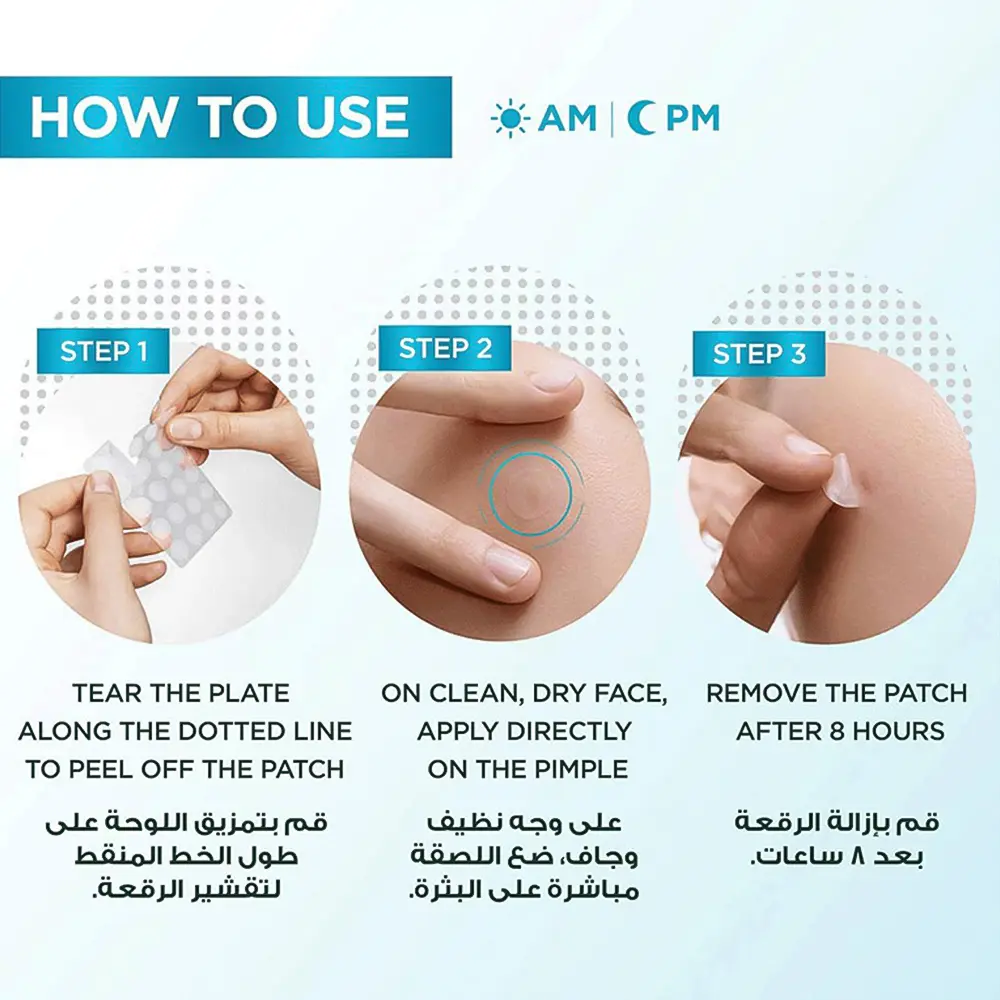 HOW TO USE

AM | PM

STEP 1

TEAR THE PLATE ALONG THE DOTTED LINE TO PEEL OFF THE PATCH

قم بتمزيق اللوحة على طول الخط المنقط لتقشير الرقعة.

STEP 2

ON CLEAN, DRY FACE, APPLY DIRECTLY ON THE PIMPLE

على وجه نظيف وجاف، ضع اللصقة مباشرة على البثرة.

STEP 3

REMOVE THE PATCH AFTER 8 HOURS

قم بإزالة الرقعة بعد ٨ ساعات.